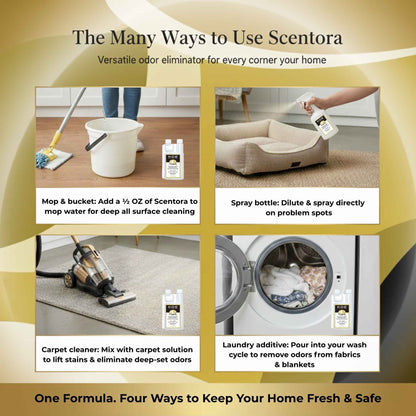 The Many Ways to Use Scentora

Versatile odor eliminator for every corner your home

Mop & bucket: Add a ½ OZ of Scentora to mop water for deep all surface cleaning

Spray bottle: Dilute & spray directly on problem spots

Carpet cleaner: Mix with carpet solution to lift stains & eliminate deep-set odors

Laundry additive: Pour into your wash cycle to remove odors from fabrics & blankets

One Formula. Four Ways to Keep Your Home Fresh & Safe